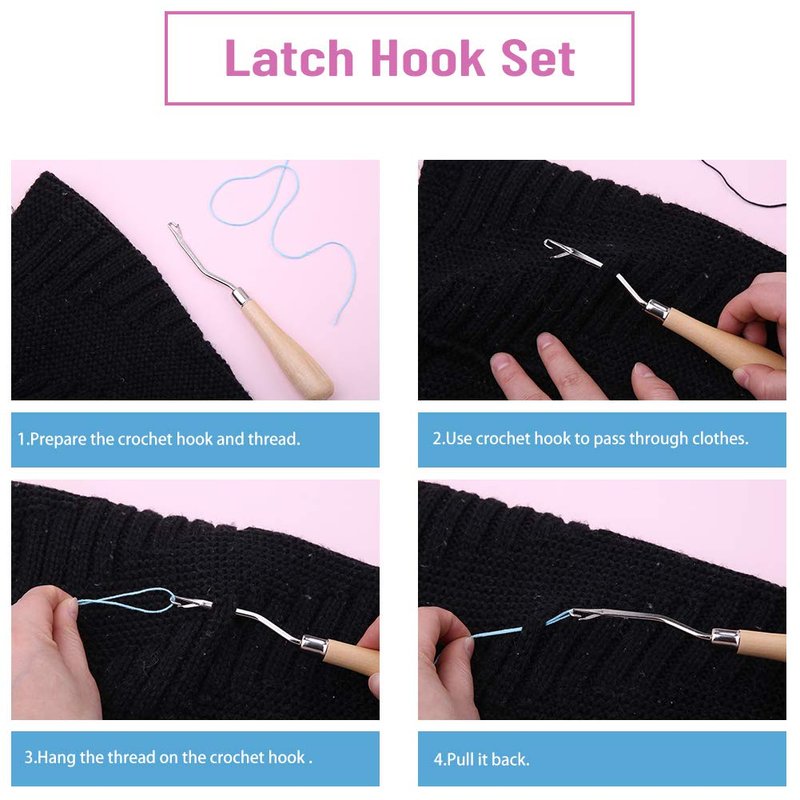 Latch Hook Set

1.Prepare the crochet hook and thread.

2.Use crochet hook to pass through clothes.

3.Hang the thread on the crochet hook .

4.Pull it back.