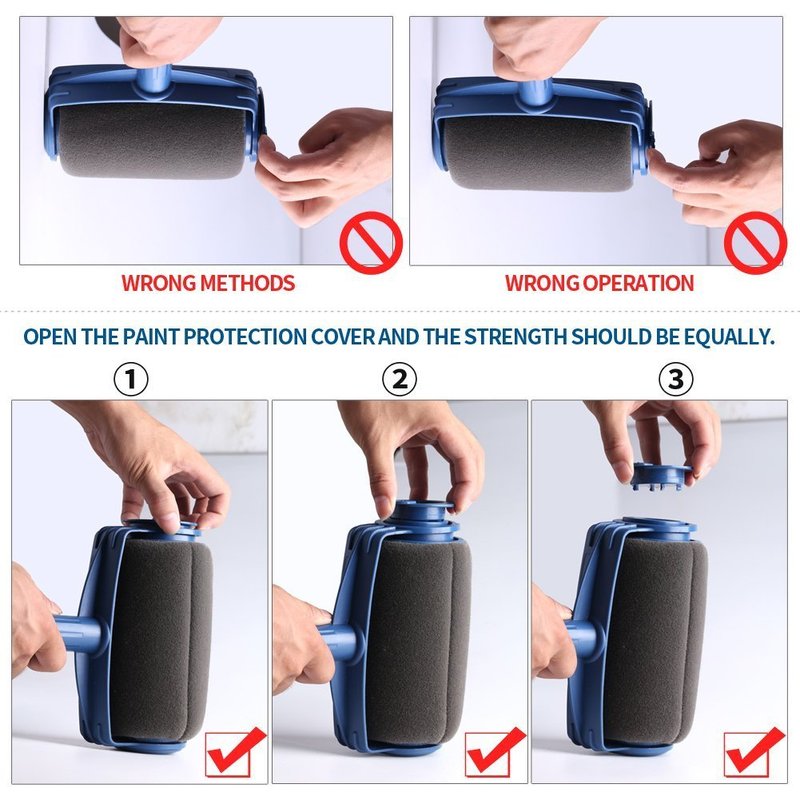 WRONG METHODS

WRONG OPERATION

OPEN THE PAINT PROTECTION COVER AND THE STRENGTH SHOULD BE EQUALLY.

①

②

③