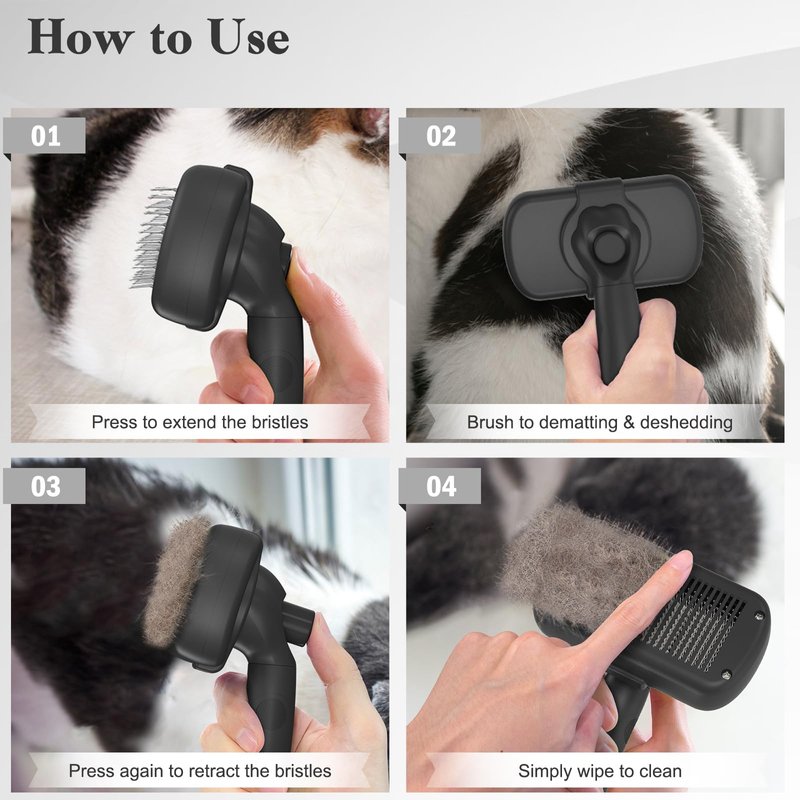 How to Use

01

Press to extend the bristles

02

Brush to dematting & deshedding

03

Press again to retract the bristles

04

Simply wipe to clean