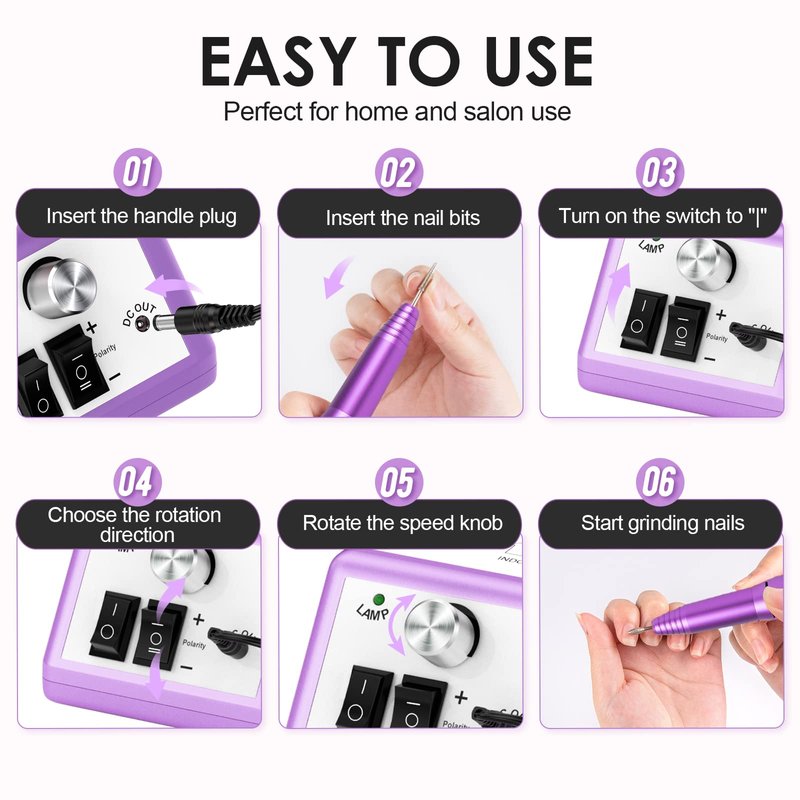 EASY TO USE
Perfect for home and salon use

01
Insert the handle plug
DC OUT
+
Polarity
−

02
Insert the nail bits

03
Turn on the switch to "|"
LAMP
+
Polarity
−

04
Choose the rotation direction
+
Polarity
−

05
Rotate the speed knob
LAMP
+
Polarity

06
Start grinding nails