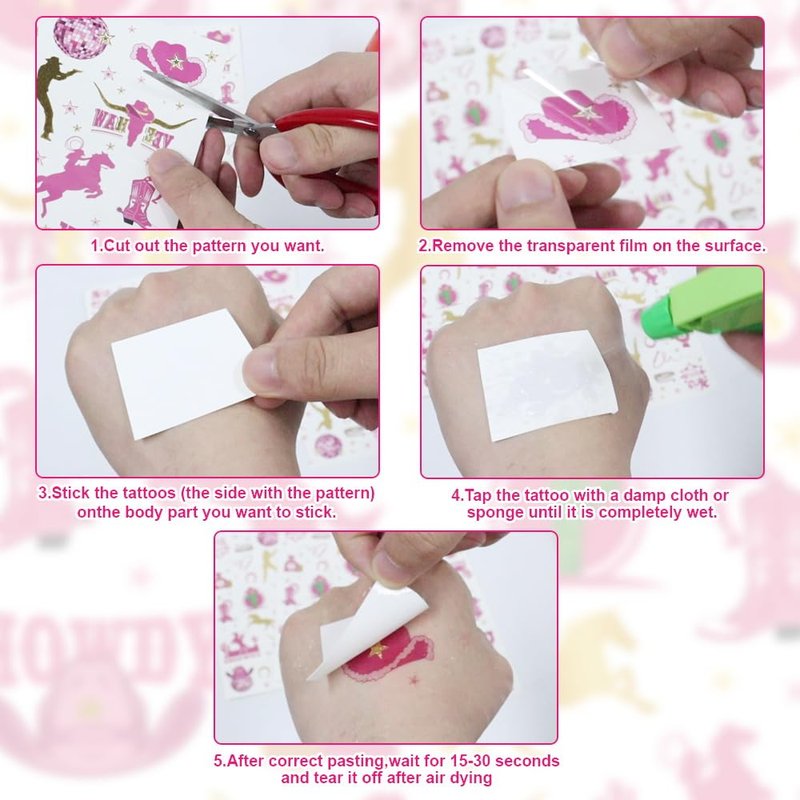 YEE HAW

1.Cut out the pattern you want.

2.Remove the transparent film on the surface.

3.Stick the tattoos (the side with the pattern) onthe body part you want to stick.

4.Tap the tattoo with a damp cloth or sponge until it is completely wet.

5.After correct pasting,wait for 15-30 seconds and tear it off after air dying

HOWDY