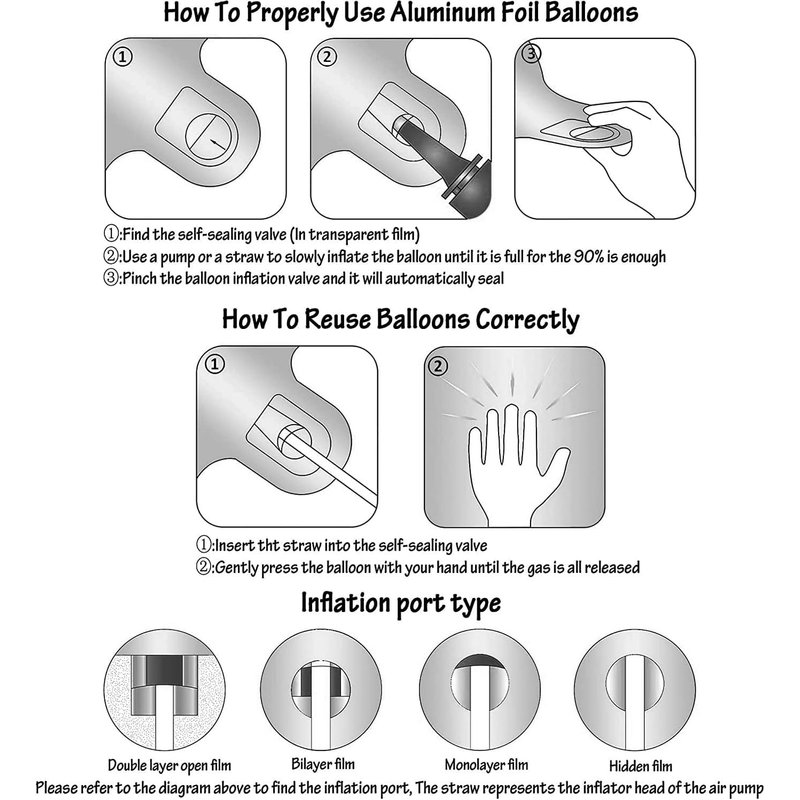 How To Properly Use Aluminum Foil Balloons

①

②

③

①:Find the self-sealing valve (In transparent film)
②:Use a pump or a straw to slowly inflate the balloon until it is full for the 90% is enough
③:Pinch the balloon inflation valve and it will automatically seal

How To Reuse Balloons Correctly

①

②

①:Insert tht straw into the self-sealing valve
②:Gently press the balloon with your hand until the gas is all released

Inflation port type

Double layer open film

Bilayer film

Monolayer film

Hidden film

Please refer to the diagram above to find the inflation port, The straw represents the inflator head of the air pump