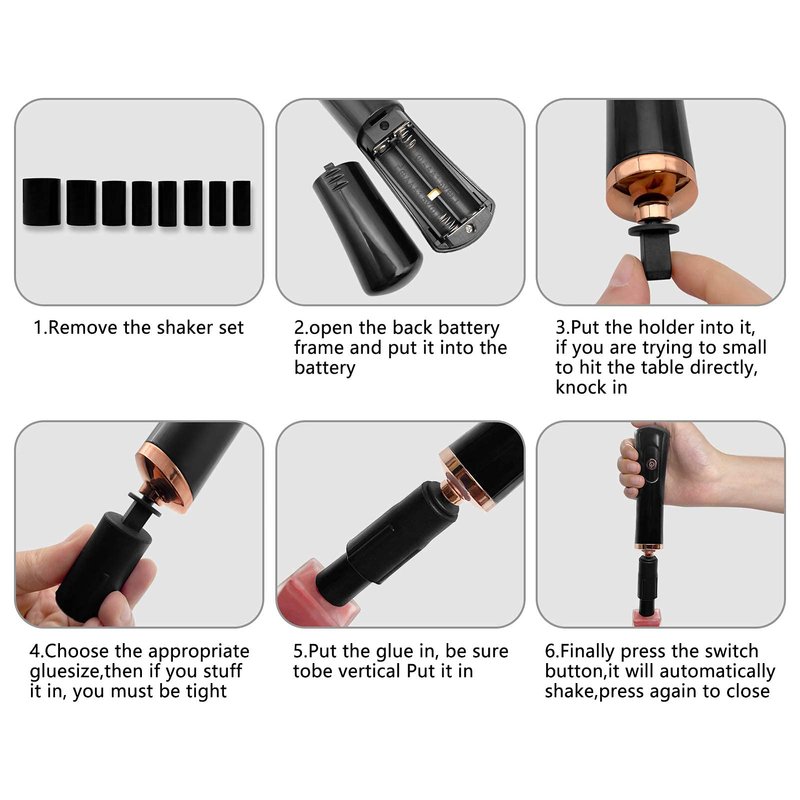 1.Remove the shaker set

2.open the back battery frame and put it into the battery

3.Put the holder into it, if you are trying to small to hit the table directly, knock in

4.Choose the appropriate gluesize,then if you stuff it in, you must be tight

5.Put the glue in, be sure tobe vertical Put it in

6.Finally press the switch button,it will automatically shake,press again to close