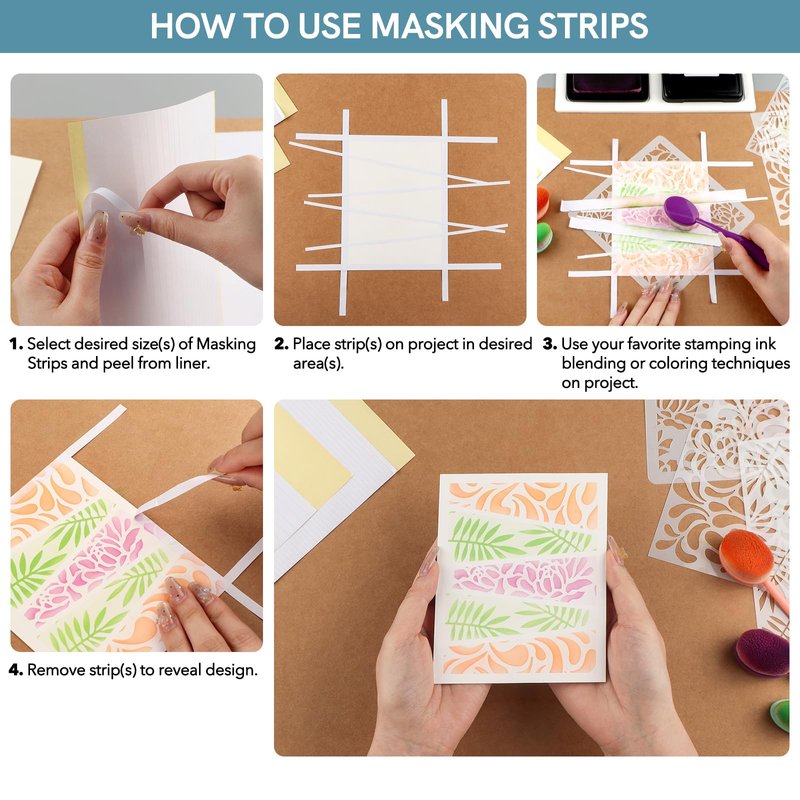 HOW TO USE MASKING STRIPS

1. Select desired size(s) of Masking Strips and peel from liner.

2. Place strip(s) on project in desired area(s).

3. Use your favorite stamping ink blending or coloring techniques on project.

4. Remove strip(s) to reveal design.