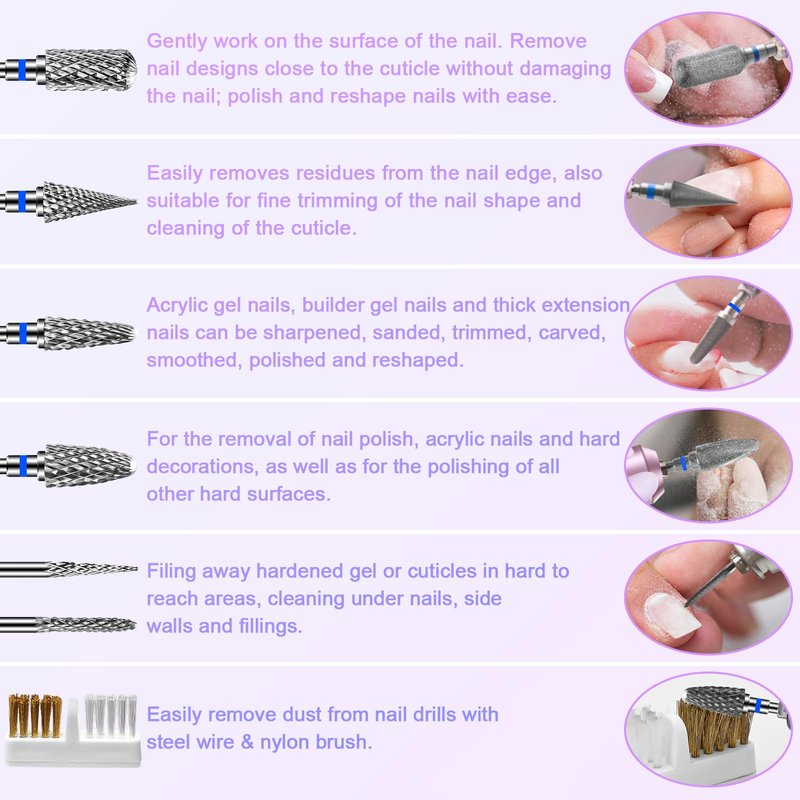 Gently work on the surface of the nail. Remove nail designs close to the cuticle without damaging the nail; polish and reshape nails with ease.

Easily removes residues from the nail edge, also suitable for fine trimming of the nail shape and cleaning of the cuticle.

Acrylic gel nails, builder gel nails and thick extension nails can be sharpened, sanded, trimmed, carved, smoothed, polished and reshaped.

For the removal of nail polish, acrylic nails and hard decorations, as well as for the polishing of all other hard surfaces.

Filing away hardened gel or cuticles in hard to reach areas, cleaning under nails, side walls and fillings.

Easily remove dust from nail drills with steel wire & nylon brush.