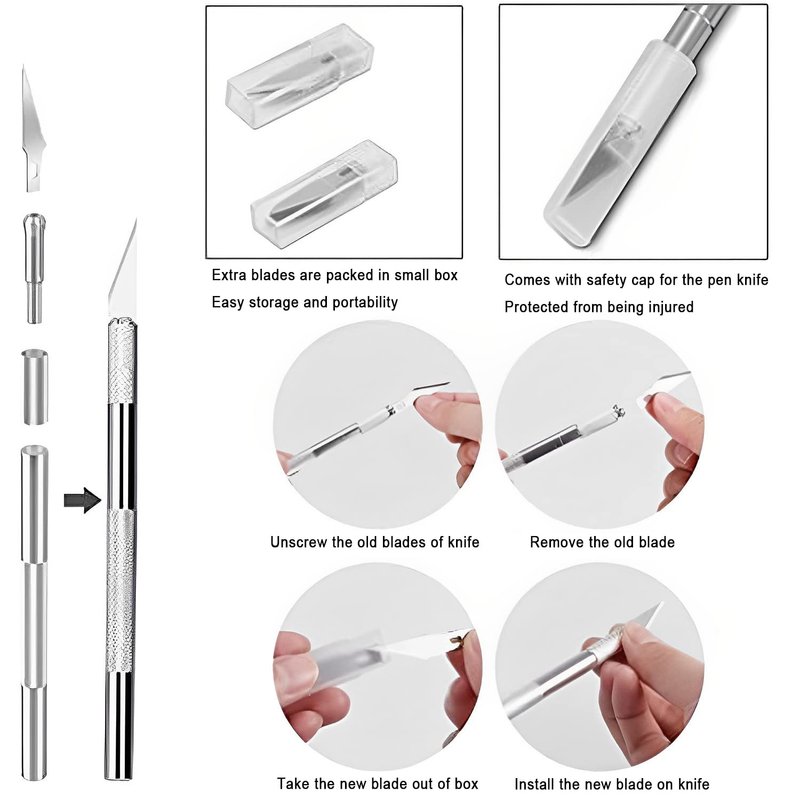 Extra blades are packed in small box
Easy storage and portability

Comes with safety cap for the pen knife
Protected from being injured

Unscrew the old blades of knife

Remove the old blade

Take the new blade out of box

Install the new blade on knife