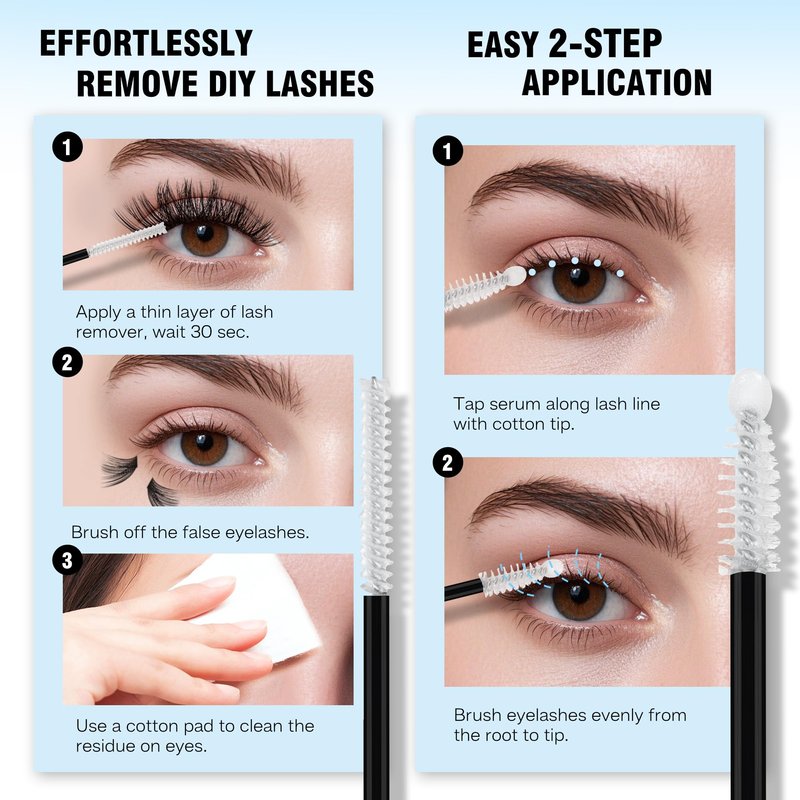 EFFORTLESSLY REMOVE DIY LASHES

1

Apply a thin layer of lash remover, wait 30 sec.

2

Brush off the false eyelashes.

3

Use a cotton pad to clean the residue on eyes.

EASY 2-STEP APPLICATION

1

Tap serum along lash line with cotton tip.

2

Brush eyelashes evenly from the root to tip.