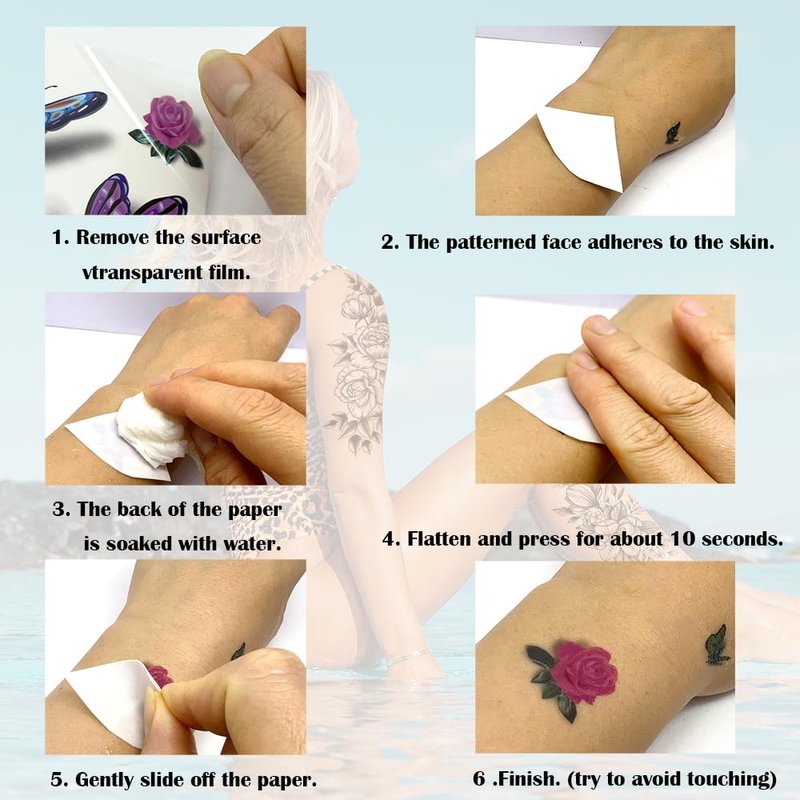 1. Remove the surface vtransparent film.

2. The patterned face adheres to the skin.

3. The back of the paper is soaked with water.

4. Flatten and press for about 10 seconds.

5. Gently slide off the paper.

6 .Finish. (try to avoid touching)