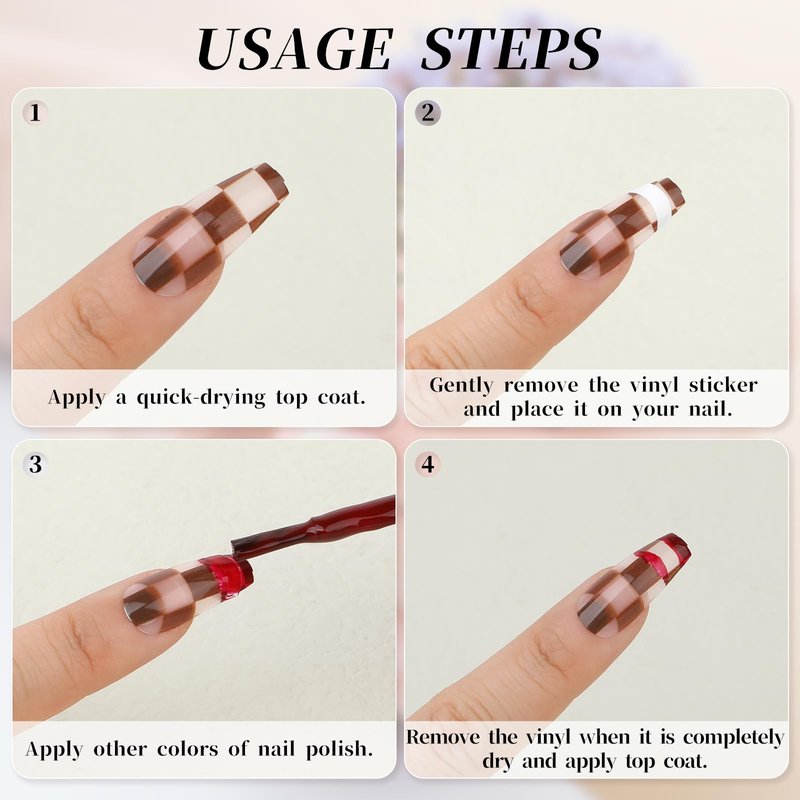 USAGE STEPS

1

Apply a quick-drying top coat.

2

Gently remove the vinyl sticker and place it on your nail.

3

Apply other colors of nail polish.

4

Remove the vinyl when it is completely dry and apply top coat.