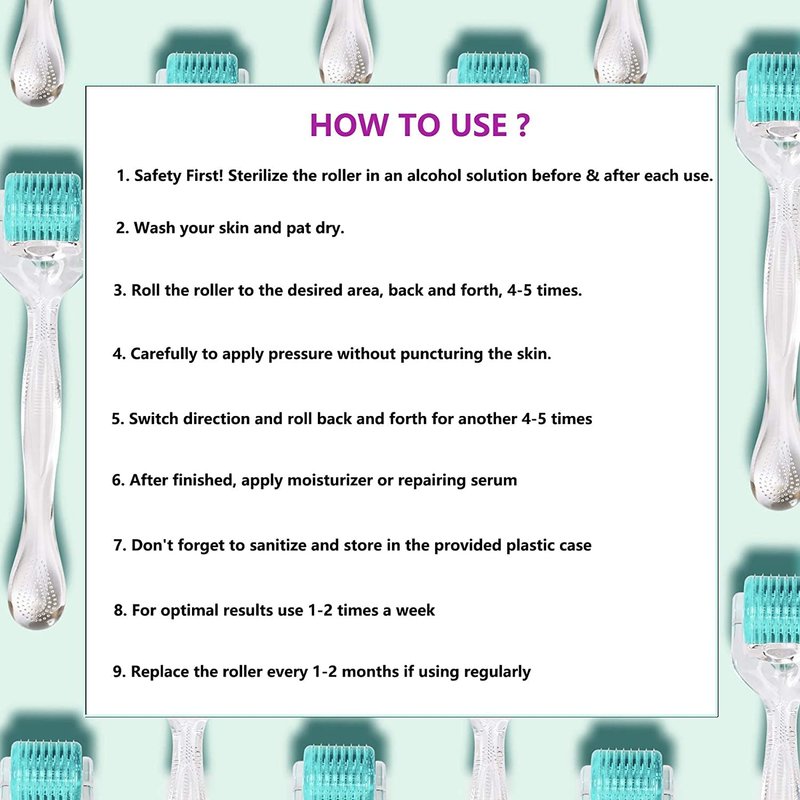 HOW TO USE ?

1. Safety First! Sterilize the roller in an alcohol solution before & after each use.

2. Wash your skin and pat dry.

3. Roll the roller to the desired area, back and forth, 4-5 times.

4. Carefully to apply pressure without puncturing the skin.

5. Switch direction and roll back and forth for another 4-5 times

6. After finished, apply moisturizer or repairing serum

7. Don't forget to sanitize and store in the provided plastic case

8. For optimal results use 1-2 times a week

9. Replace the roller every 1-2 months if using regularly