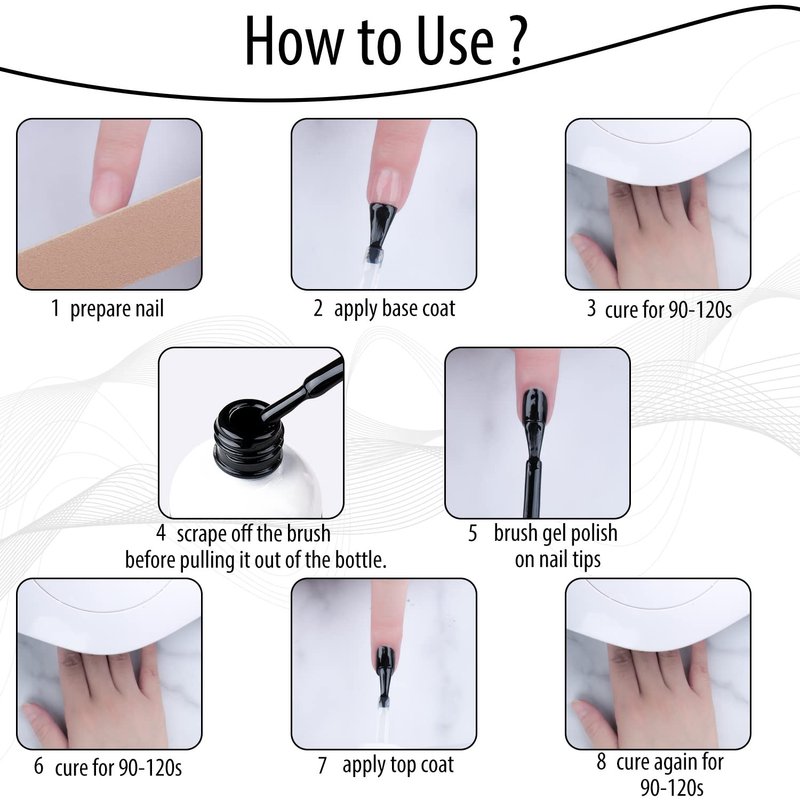 How to Use ?

1 prepare nail

2 apply base coat

3 cure for 90-120s

4 scrape off the brush before pulling it out of the bottle.

5 brush gel polish on nail tips

6 cure for 90-120s

7 apply top coat

8 cure again for 90-120s