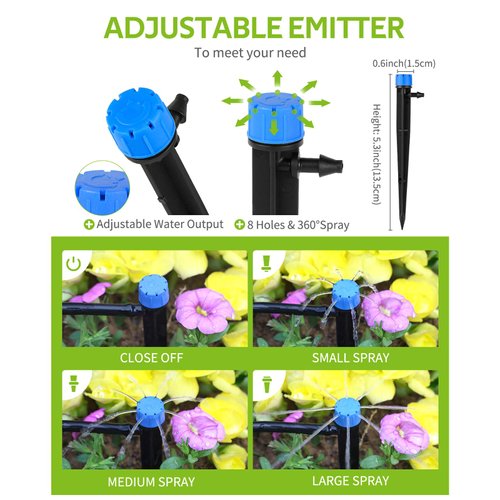 ADJUSTABLE EMITTER

To meet your need

0.6inch(1.5cm)

Height: 5.3inch(13.5cm)

Adjustable Water Output

8 Holes & 360°Spray

CLOSE OFF

SMALL SPRAY

MEDIUM SPRAY

LARGE SPRAY