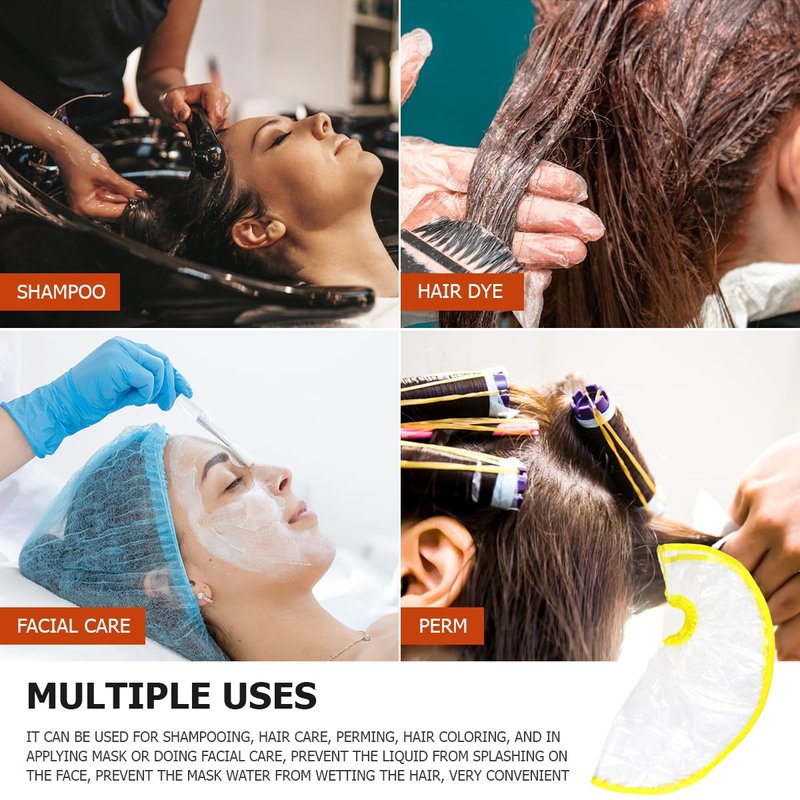 SHAMPOO

HAIR DYE

FACIAL CARE

PERM

MULTIPLE USES

IT CAN BE USED FOR SHAMPOOING, HAIR CARE, PERMING, HAIR COLORING, AND IN APPLYING MASK OR DOING FACIAL CARE, PREVENT THE LIQUID FROM SPLASHING ON THE FACE, PREVENT THE MASK WATER FROM WETTING THE HAIR, VERY CONVENIENT