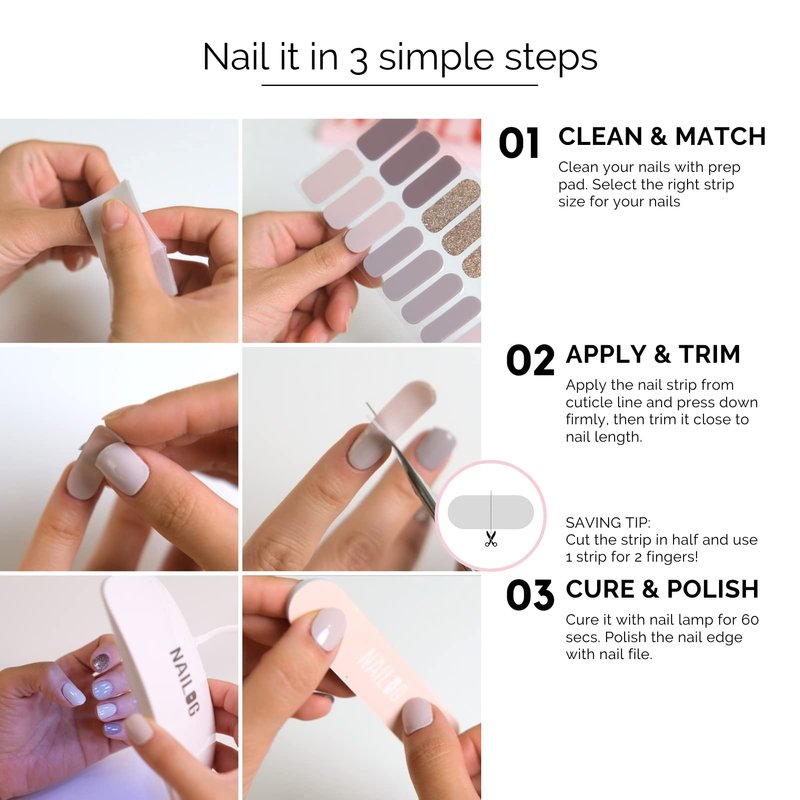 Nail it in 3 simple steps

01 CLEAN & MATCH
Clean your nails with prep pad. Select the right strip size for your nails

02 APPLY & TRIM
Apply the nail strip from cuticle line and press down firmly, then trim it close to nail length.

SAVING TIP:
Cut the strip in half and use 1 strip for 2 fingers!

03 CURE & POLISH
Cure it with nail lamp for 60 secs. Polish the nail edge with nail file.

NAILOG

NAILOG