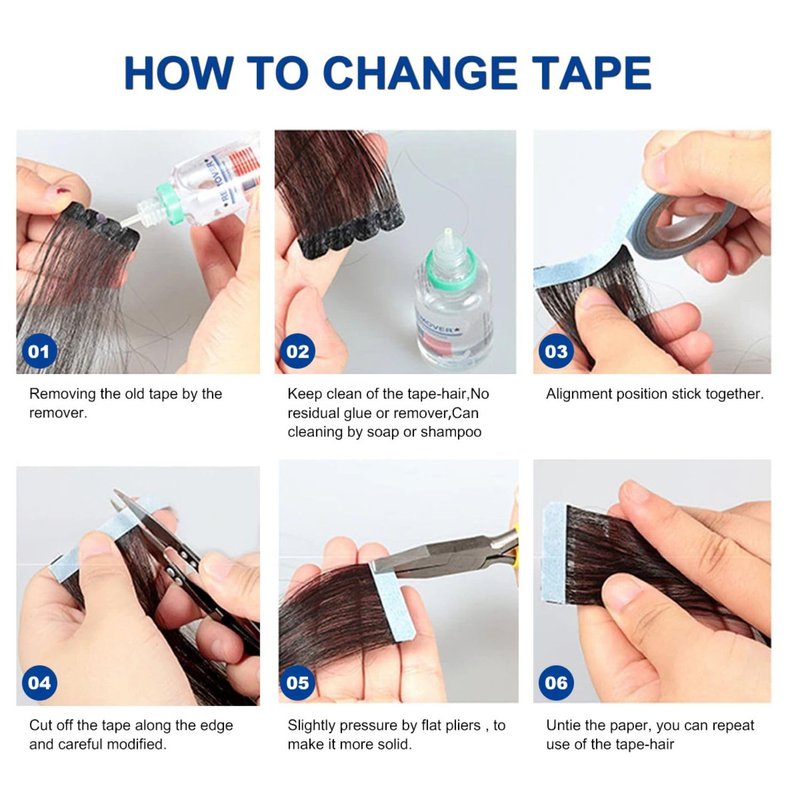 HOW TO CHANGE TAPE

REMOVER

01

Removing the old tape by the remover.

REMOVER

02

Keep clean of the tape-hair,No residual glue or remover,Can cleaning by soap or shampoo

03

Alignment position stick together.

04

Cut off the tape along the edge and careful modified.

05

Slightly pressure by flat pliers , to make it more solid.

06

Untie the paper, you can repeat use of the tape-hair