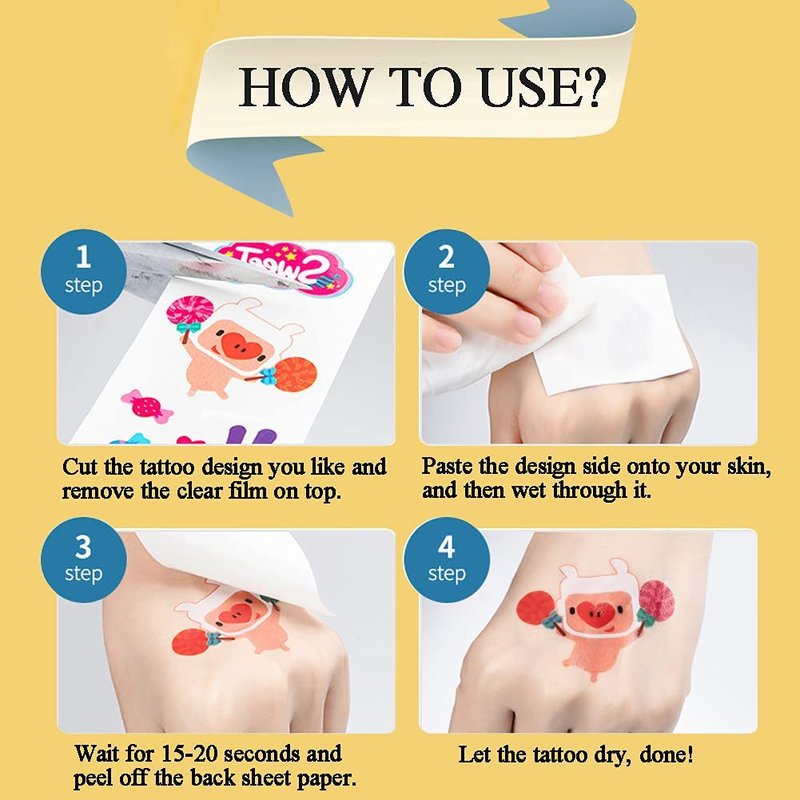 HOW TO USE?

1
step

Sweet

Cut the tattoo design you like and remove the clear film on top.

2
step

Paste the design side onto your skin, and then wet through it.

3
step

Wait for 15-20 seconds and peel off the back sheet paper.

4
step

Let the tattoo dry, done!