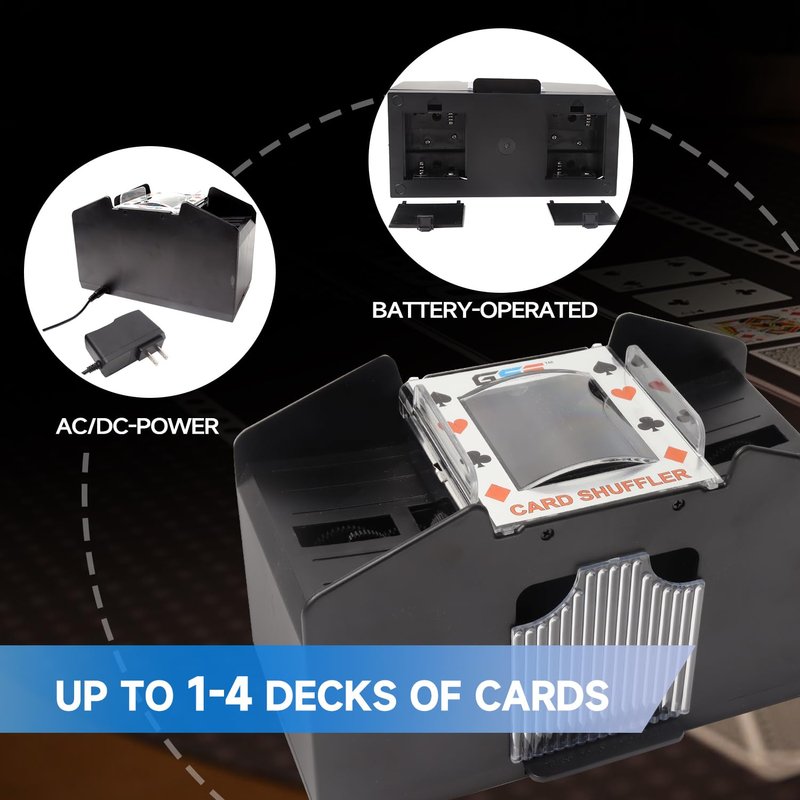 BATTERY-OPERATED

AC/DC-POWER

GSE

CARD SHUFFLER

UP TO 1-4 DECKS OF CARDS