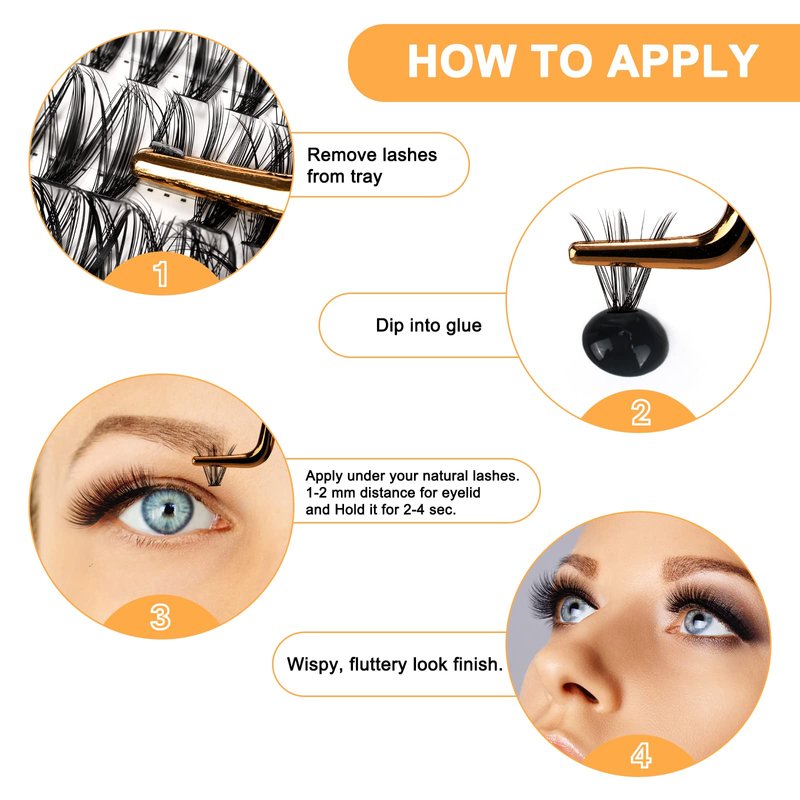 HOW TO APPLY

Remove lashes from tray

1

Dip into glue

2

Apply under your natural lashes. 1-2 mm distance for eyelid and Hold it for 2-4 sec.

3

Wispy, fluttery look finish.

4