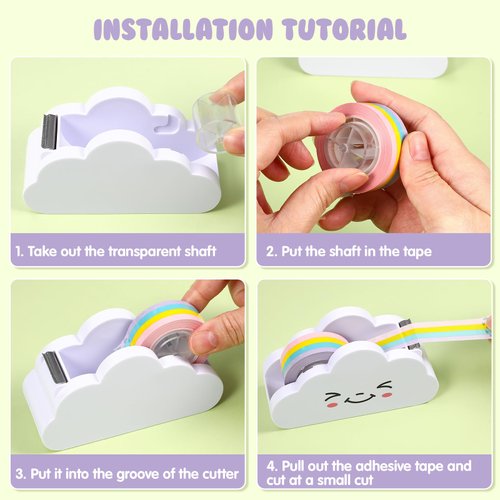 INSTALLATION TUTORIAL

1. Take out the transparent shaft

2. Put the shaft in the tape

3. Put it into the groove of the cutter

4. Pull out the adhesive tape and cut at a small cut