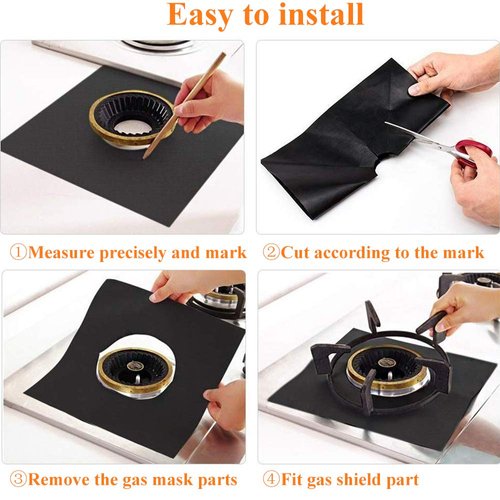 Easy to install

①Measure precisely and mark

②Cut according to the mark

③Remove the gas mask parts

④Fit gas shield part