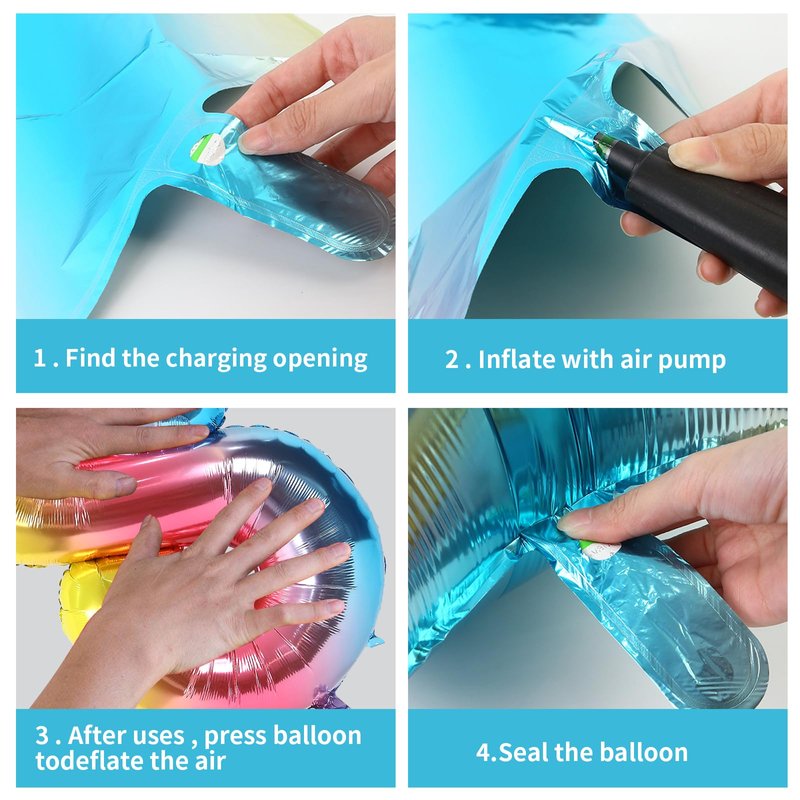 1 . Find the charging opening

2 . Inflate with air pump

3 . After uses , press balloon todeflate the air

4.Seal the balloon