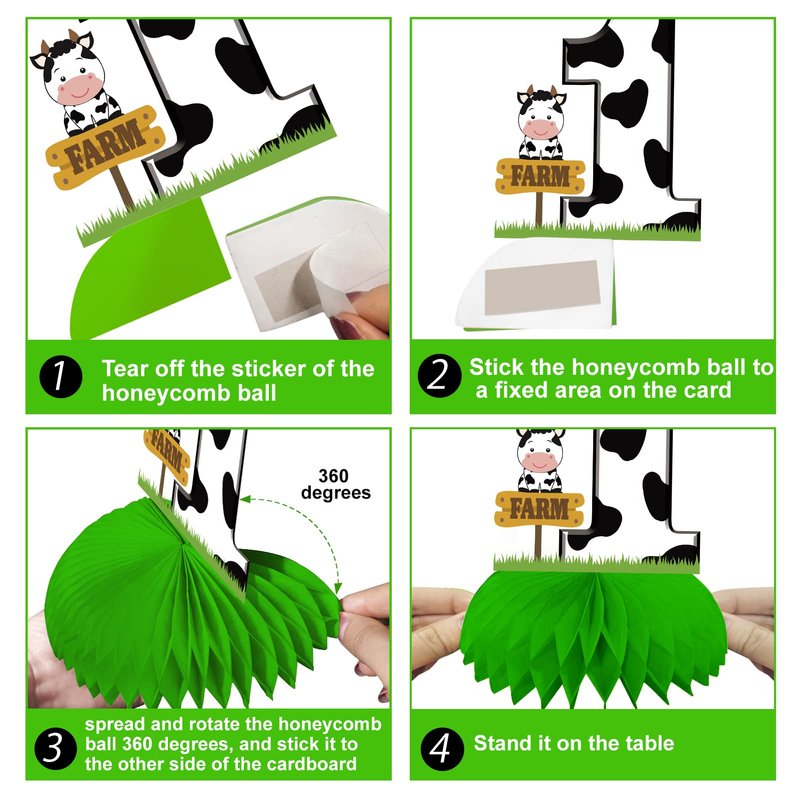 FARM

1 Tear off the sticker of the honeycomb ball

FARM

2 Stick the honeycomb ball to a fixed area on the card

FARM

360 degrees

3 spread and rotate the honeycomb ball 360 degrees, and stick it to the other side of the cardboard

FARM

4 Stand it on the table