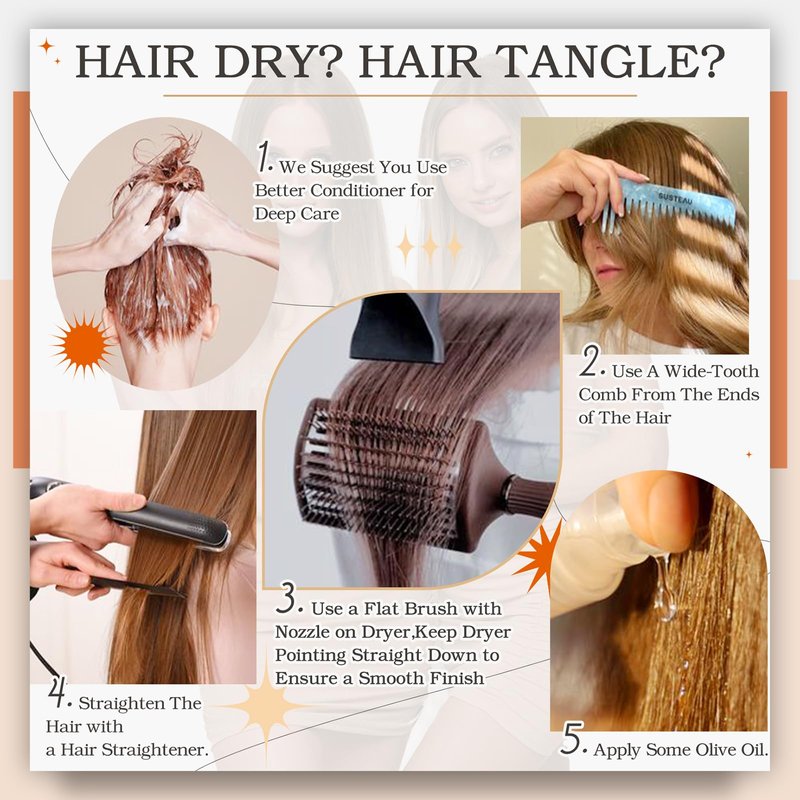 HAIR DRY? HAIR TANGLE?

1. We Suggest You Use Better Conditioner for Deep Care

SUSTEAU

2. Use A Wide-Tooth Comb From The Ends of The Hair

3. Use a Flat Brush with Nozzle on Dryer,Keep Dryer Pointing Straight Down to Ensure a Smooth Finish

4. Straighten The Hair with a Hair Straightener.

5. Apply Some Olive Oil.