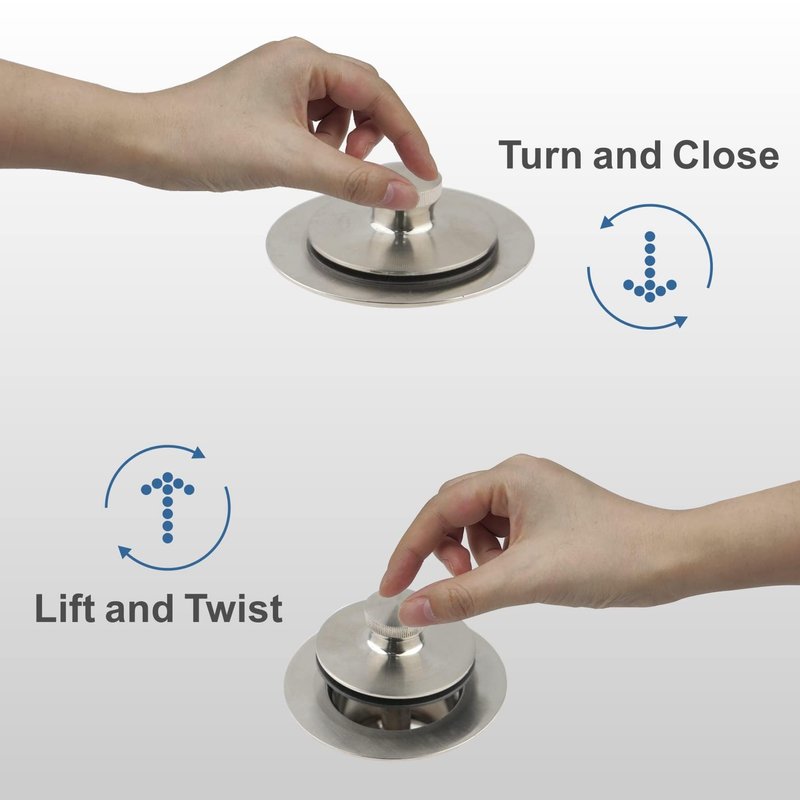 Turn and Close

Lift and Twist