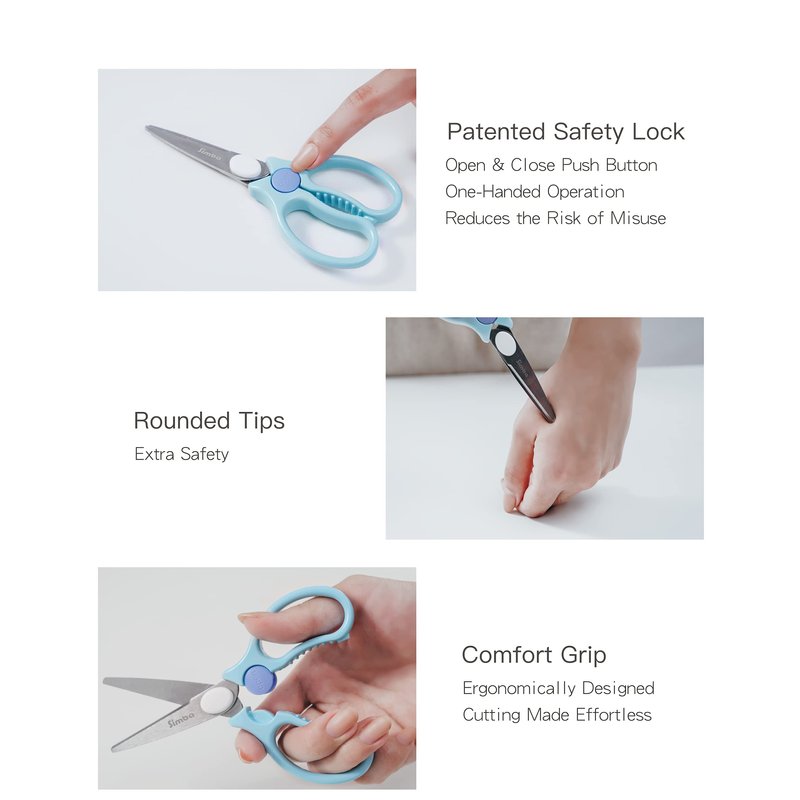 Simba

Patented Safety Lock
Open & Close Push Button
One-Handed Operation
Reduces the Risk of Misuse

Simba

Rounded Tips
Extra Safety

Simba

Comfort Grip
Ergonomically Designed
Cutting Made Effortless