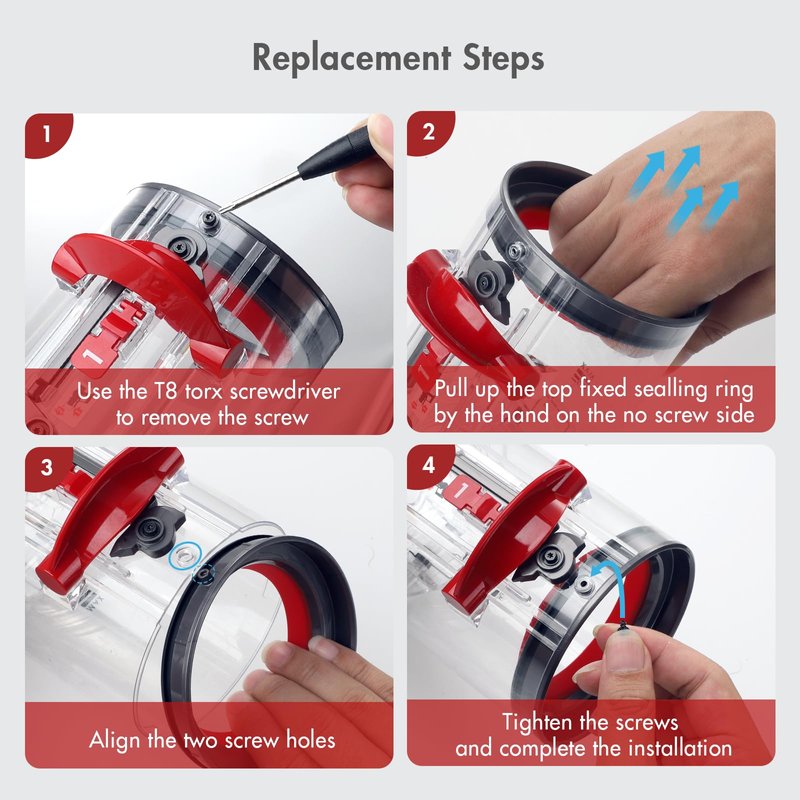 Replacement Steps

1

Use the T8 torx screwdriver to remove the screw

2

Pull up the top fixed sealling ring by the hand on the no screw side

3

Align the two screw holes

4

Tighten the screws and complete the installation