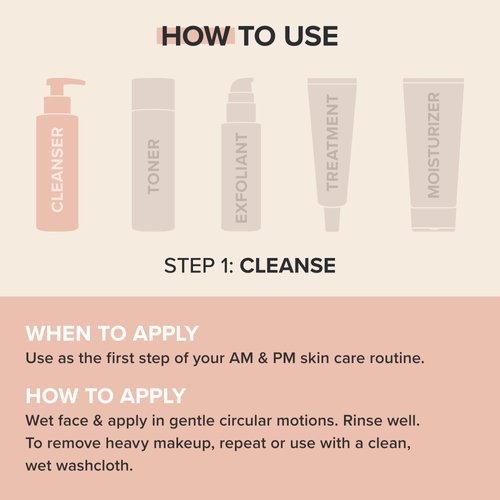 HOW TO USE

CLEANSER

TONER

EXFOLIANT

TREATMENT

MOISTURIZER

STEP 1: CLEANSE

WHEN TO APPLY
Use as the first step of your AM & PM skin care routine.

HOW TO APPLY
Wet face & apply in gentle circular motions. Rinse well. To remove heavy makeup, repeat or use with a clean, wet washcloth.