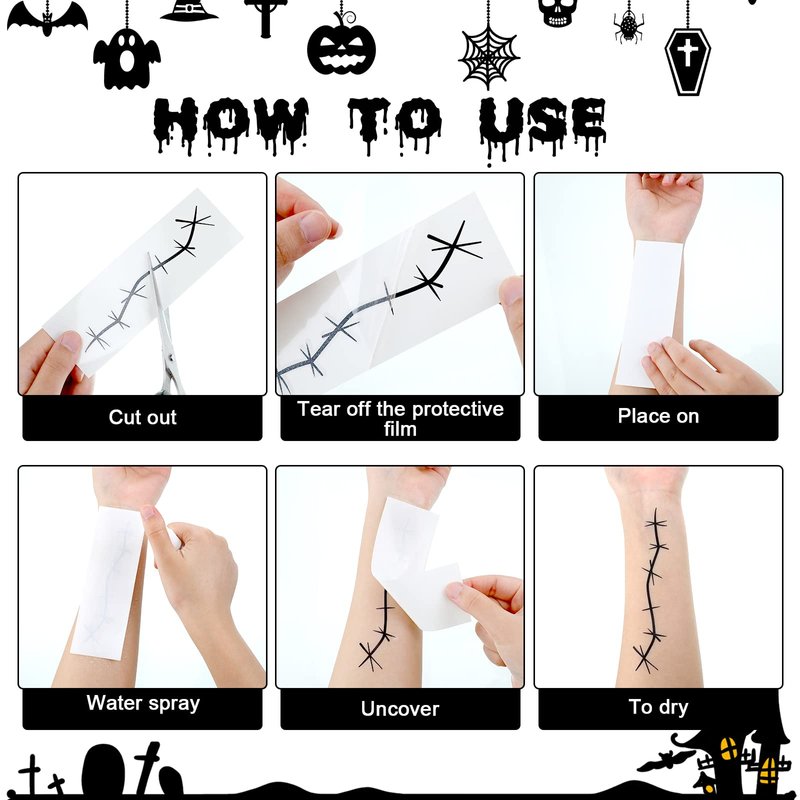 HOW TO USE

Cut out

Tear off the protective film

Place on

Water spray

Uncover

To dry