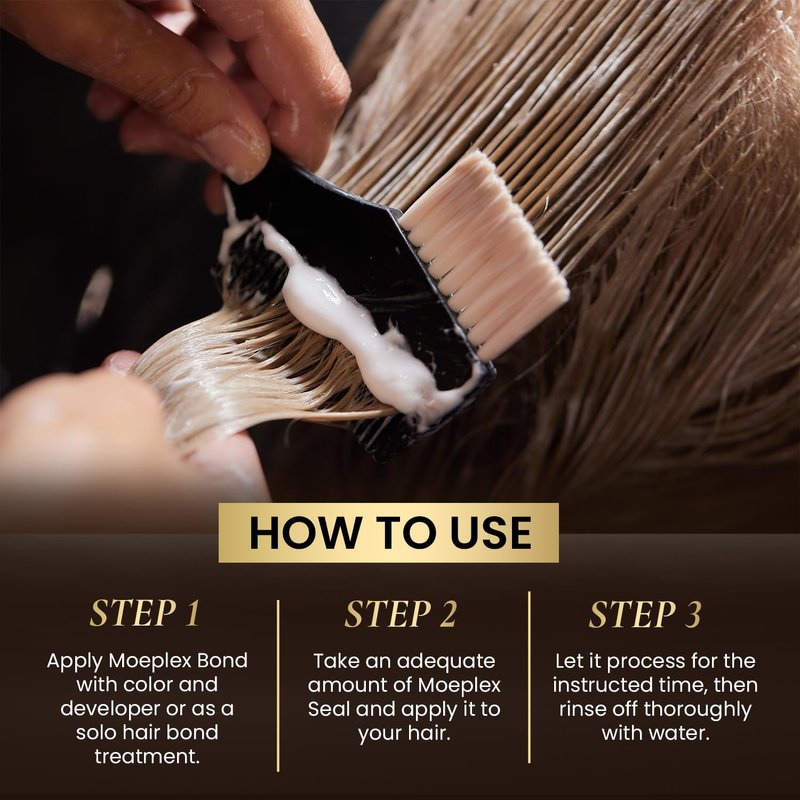 HOW TO USE

STEP 1

Apply Moeplex Bond with color and developer or as a solo hair bond treatment.

STEP 2

Take an adequate amount of Moeplex Seal and apply it to your hair.

STEP 3

Let it process for the instructed time, then rinse off thoroughly with water.