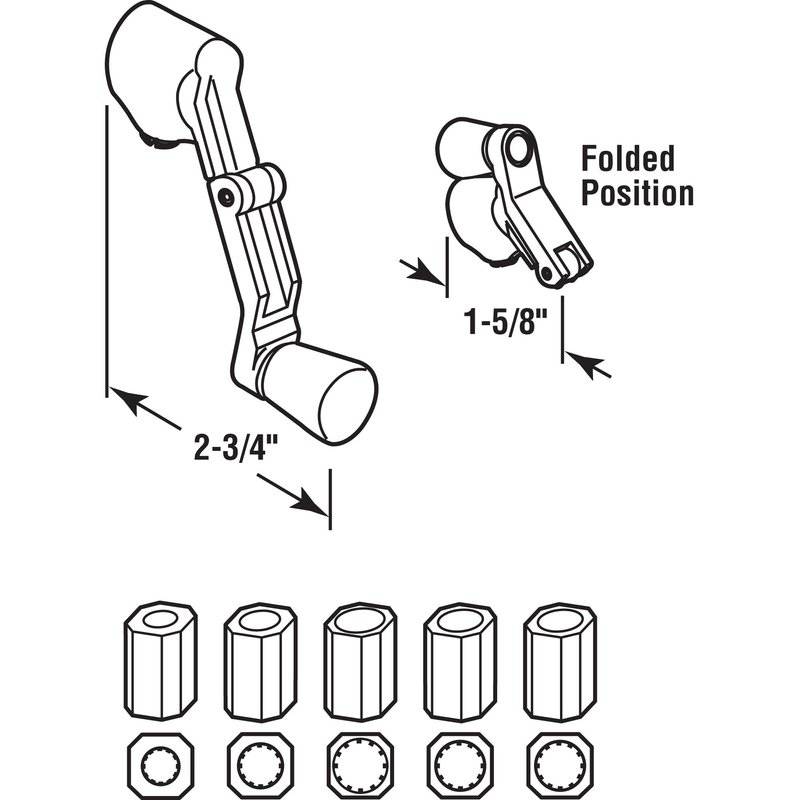 Folded Position

1-5/8"

2-3/4"