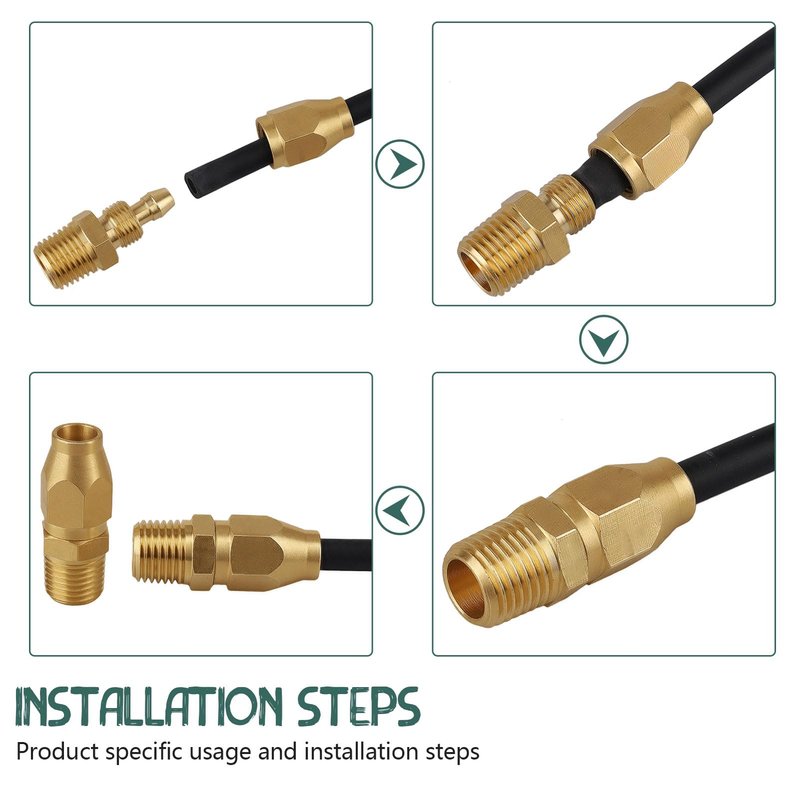 INSTALLATION STEPS

Product specific usage and installation steps