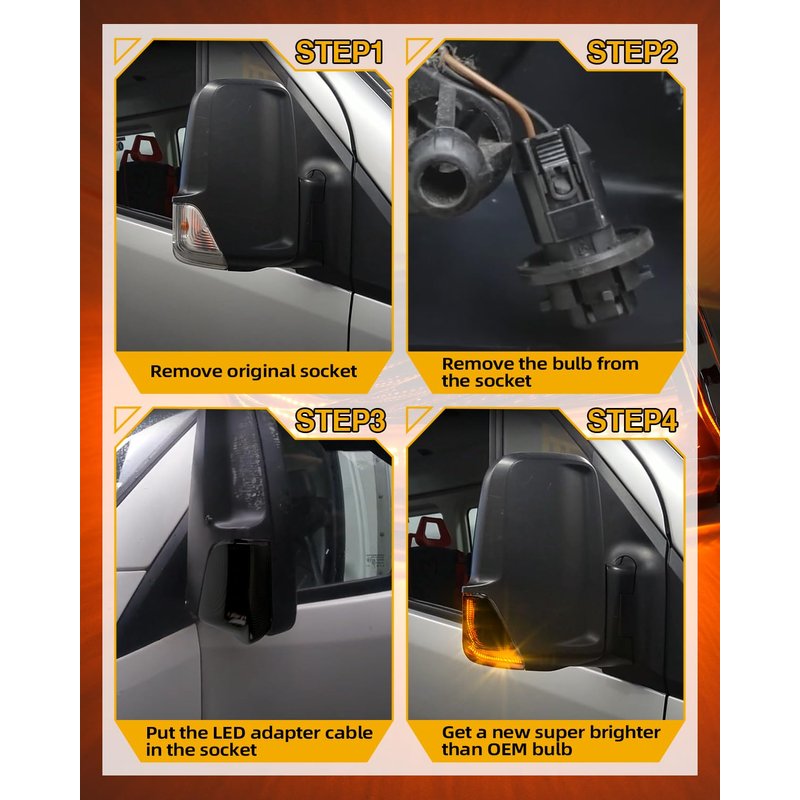 STEP1

Remove original socket

STEP2

Remove the bulb from the socket

STEP3

Put the LED adapter cable in the socket

STEP4

Get a new super brighter than OEM bulb