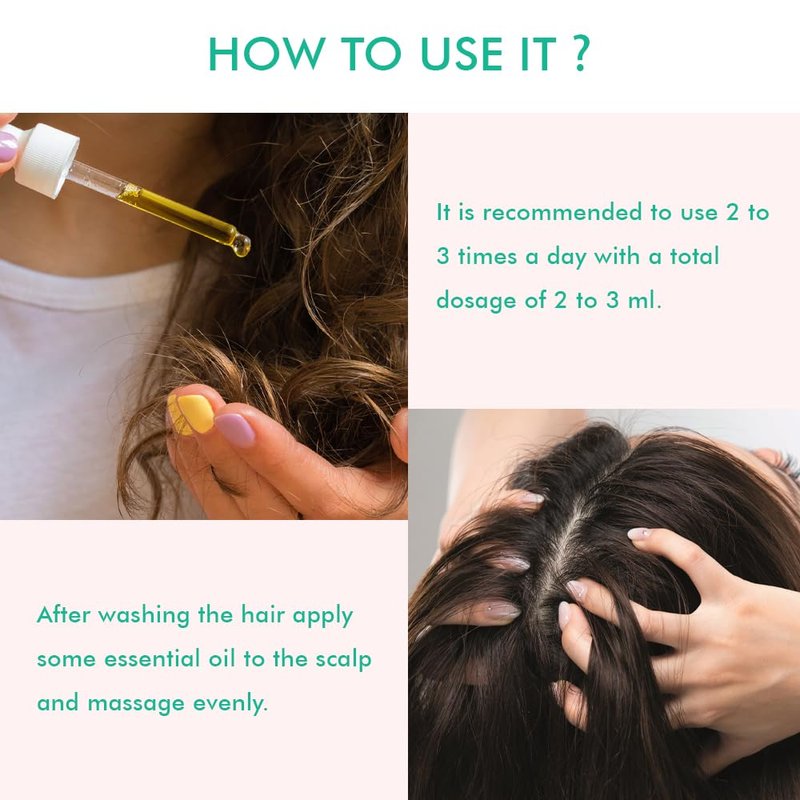 HOW TO USE IT ?

It is recommended to use 2 to 3 times a day with a total dosage of 2 to 3 ml.

After washing the hair apply some essential oil to the scalp and massage evenly.