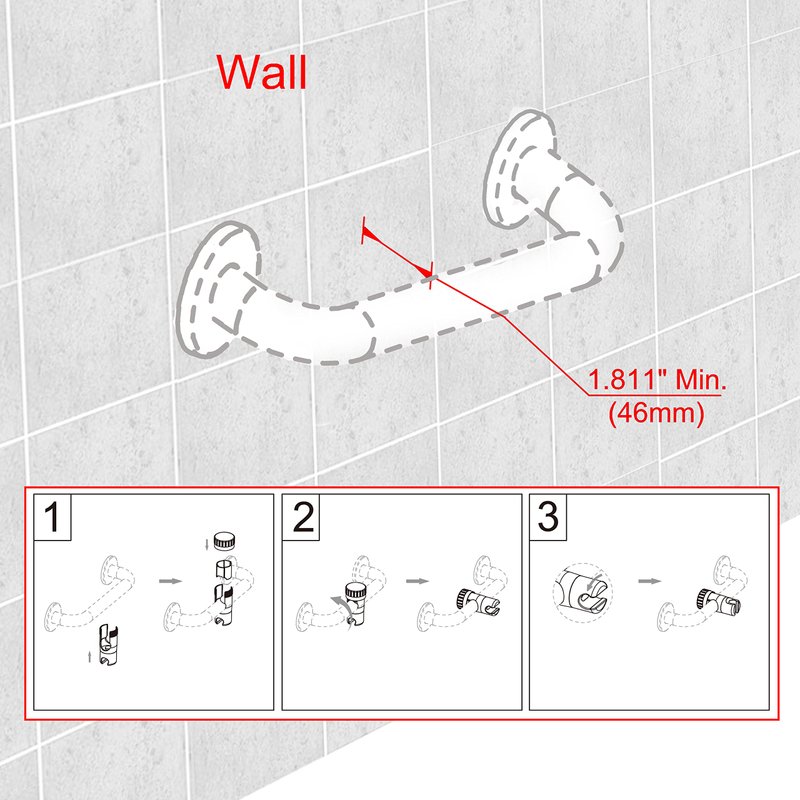 Wall

1.811" Min.
(46mm)

1

2

3