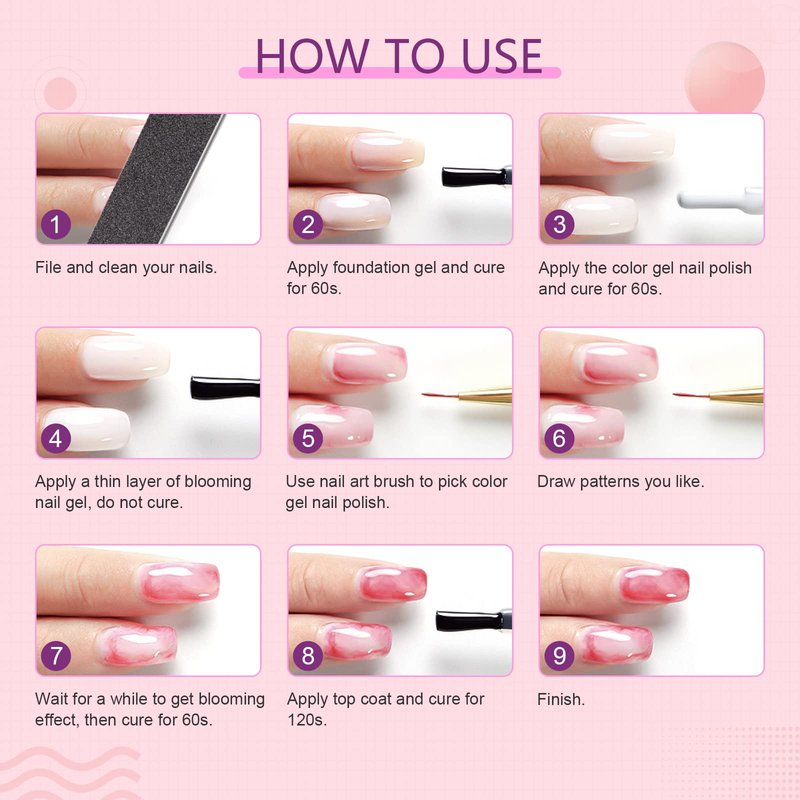 HOW TO USE

1

File and clean your nails.

2

Apply foundation gel and cure for 60s.

3

Apply the color gel nail polish and cure for 60s.

4

Apply a thin layer of blooming nail gel, do not cure.

5

Use nail art brush to pick color gel nail polish.

6

Draw patterns you like.

7

Wait for a while to get blooming effect, then cure for 60s.

8

Apply top coat and cure for 120s.

9

Finish.