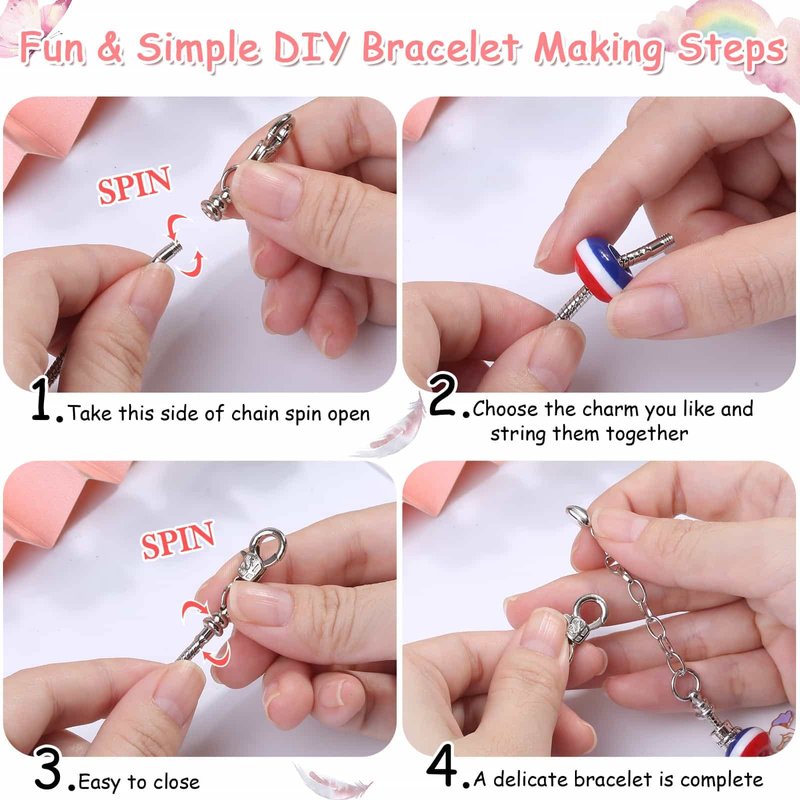 Fun & Simple DIY Bracelet Making Steps

SPIN

1. Take this side of chain spin open

2. Choose the charm you like and string them together

SPIN

3. Easy to close

4. A delicate bracelet is complete