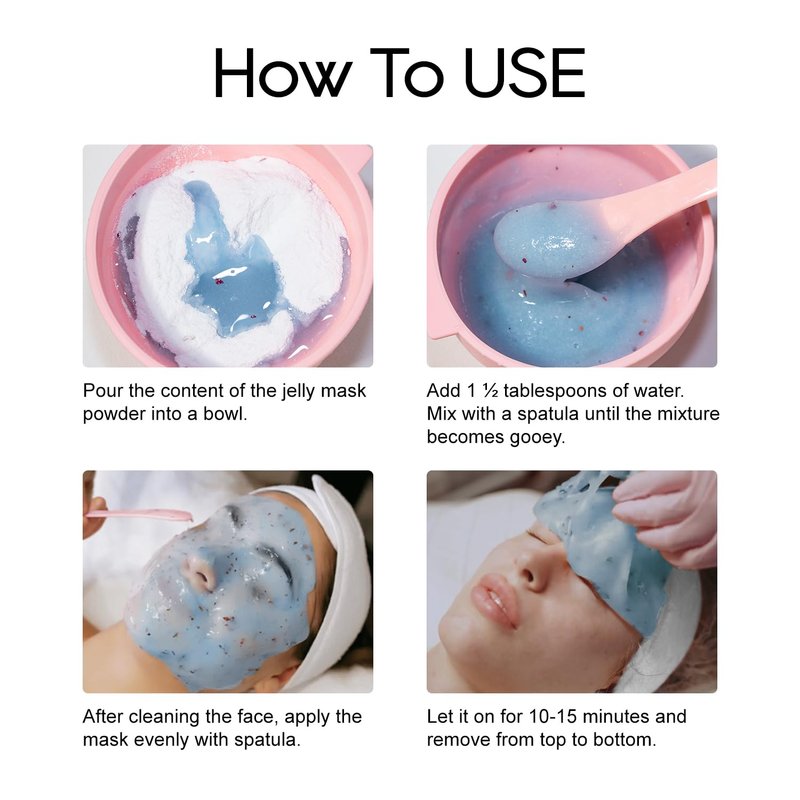 How To USE

Pour the content of the jelly mask powder into a bowl.

Add 1 ½ tablespoons of water. Mix with a spatula until the mixture becomes gooey.

After cleaning the face, apply the mask evenly with spatula.

Let it on for 10-15 minutes and remove from top to bottom.