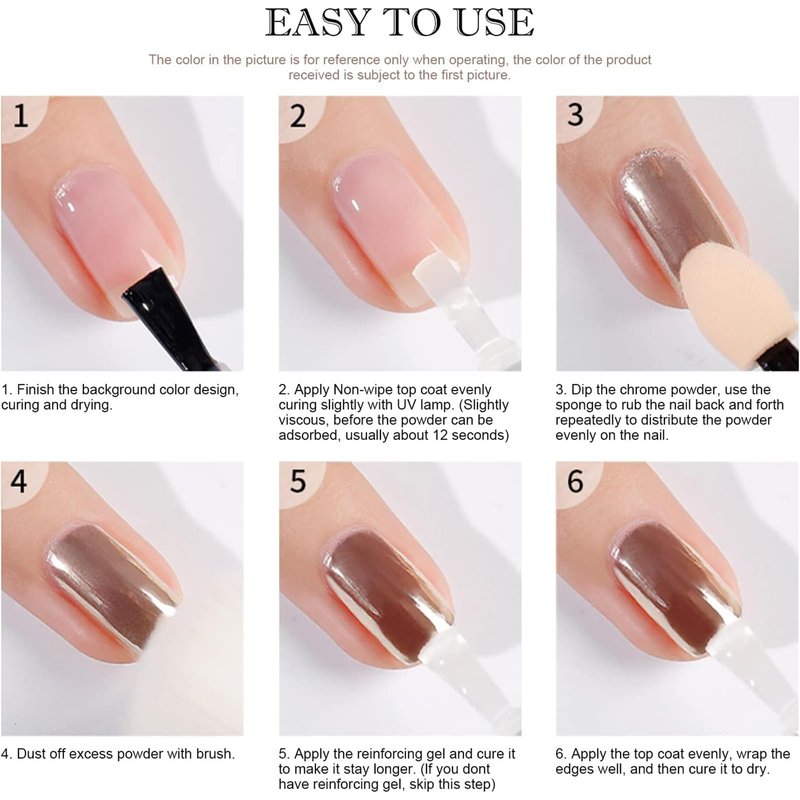 EASY TO USE

The color in the picture is for reference only when operating, the color of the product received is subject to the first picture.

1

1. Finish the background color design, curing and drying.

2

2. Apply Non-wipe top coat evenly curing slightly with UV lamp. (Slightly viscous, before the powder can be adsorbed, usually about 12 seconds)

3

3. Dip the chrome powder, use the sponge to rub the nail back and forth repeatedly to distribute the powder evenly on the nail.

4

4. Dust off excess powder with brush.

5

5. Apply the reinforcing gel and cure it to make it stay longer. (If you dont have reinforcing gel, skip this step)

6

6. Apply the top coat evenly, wrap the edges well, and then cure it to dry.