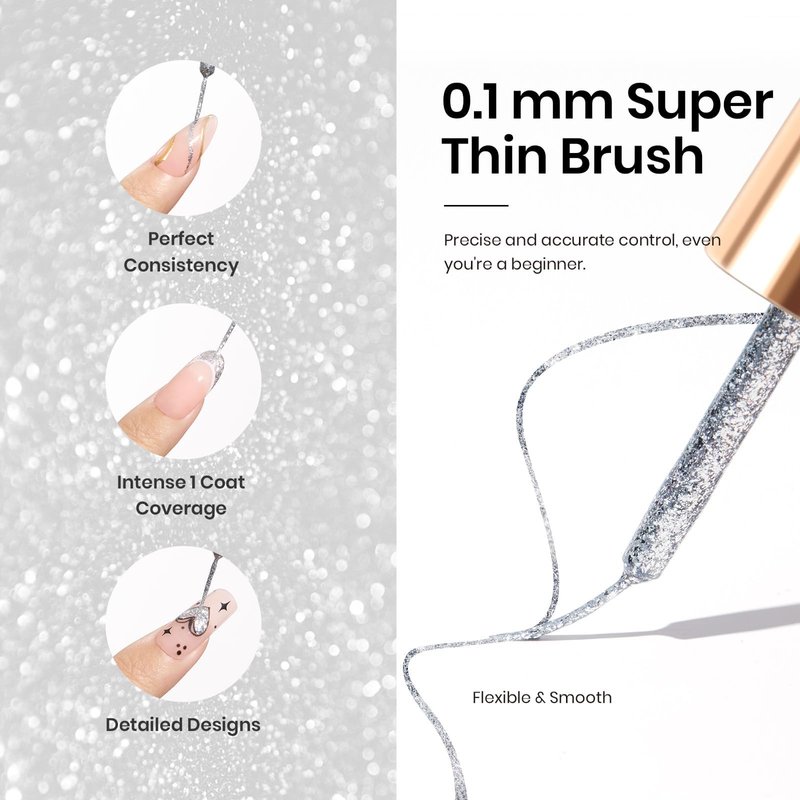 Perfect Consistency

Intense 1 Coat Coverage

Detailed Designs

0.1 mm Super Thin Brush

Precise and accurate control, even you're a beginner.

Flexible & Smooth