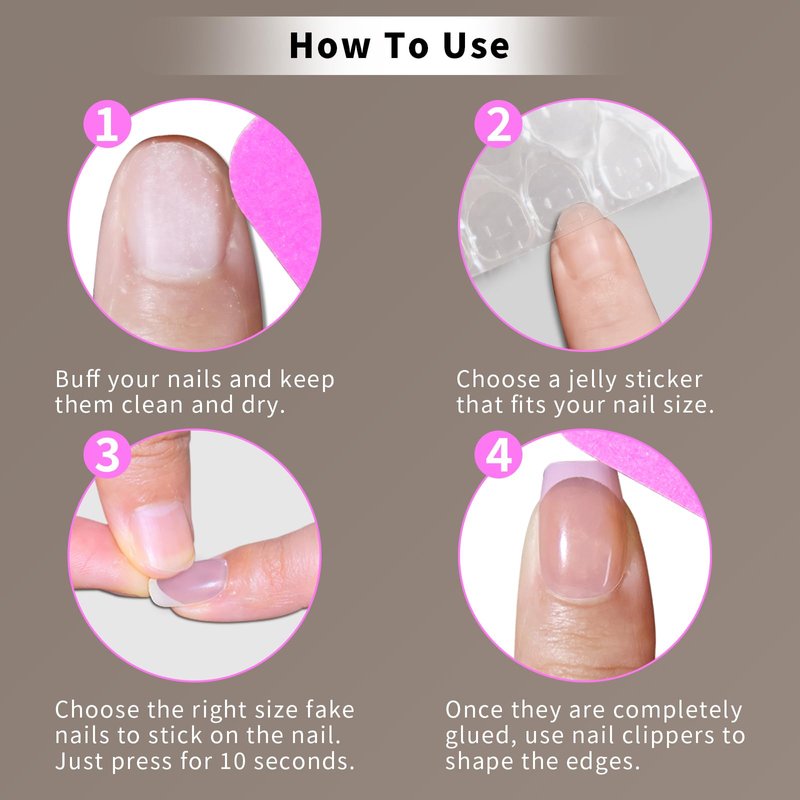 How To Use

1

Buff your nails and keep them clean and dry.

2

Choose a jelly sticker that fits your nail size.

3

Choose the right size fake nails to stick on the nail. Just press for 10 seconds.

4

Once they are completely glued, use nail clippers to shape the edges.