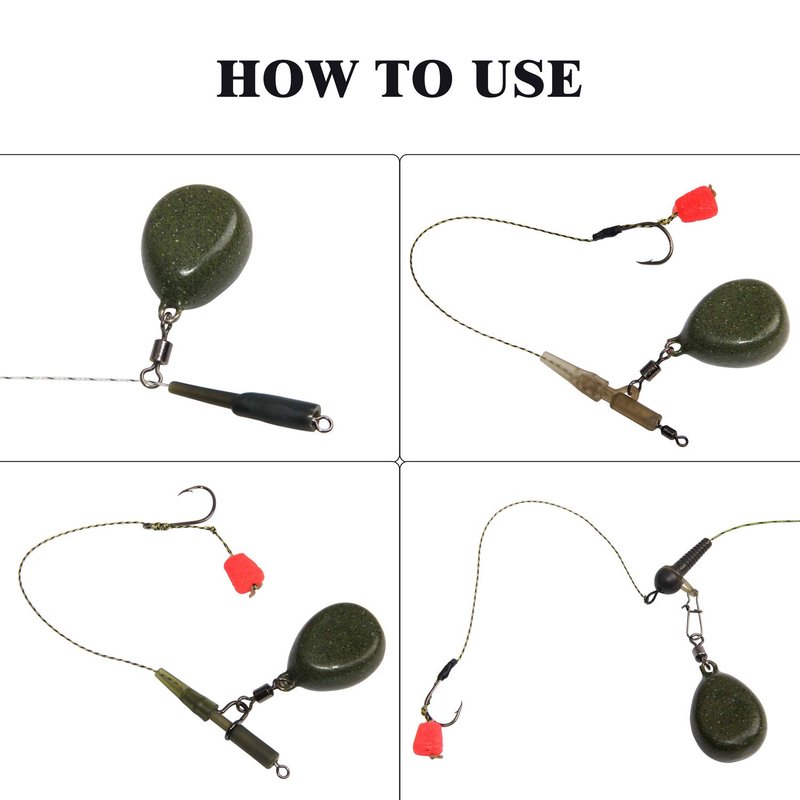 HOW TO USE