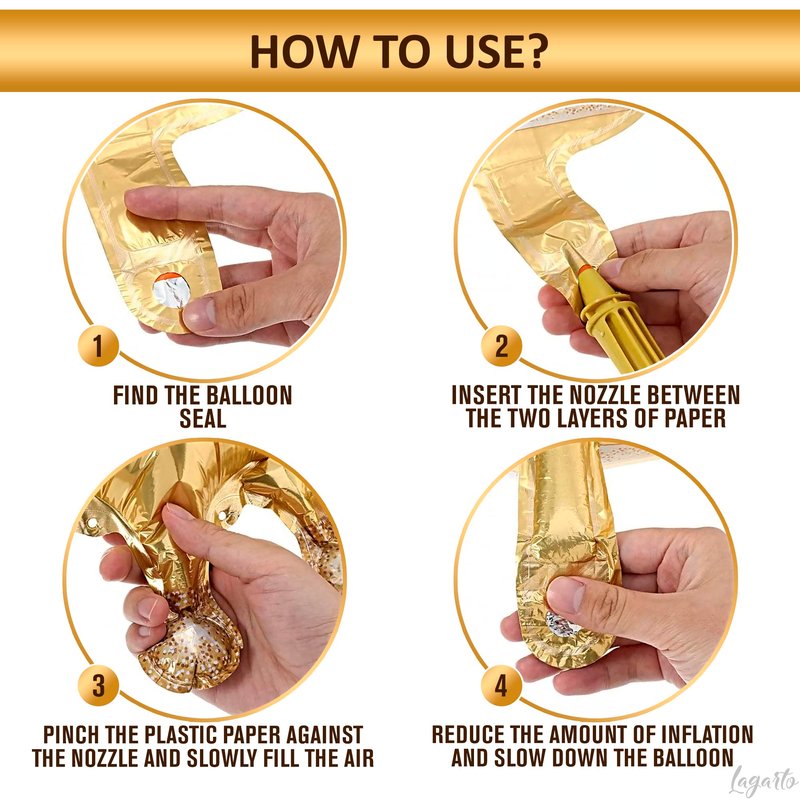 HOW TO USE?

1

FIND THE BALLOON SEAL

2

INSERT THE NOZZLE BETWEEN THE TWO LAYERS OF PAPER

3

PINCH THE PLASTIC PAPER AGAINST THE NOZZLE AND SLOWLY FILL THE AIR

4

REDUCE THE AMOUNT OF INFLATION AND SLOW DOWN THE BALLOON

Lagarto