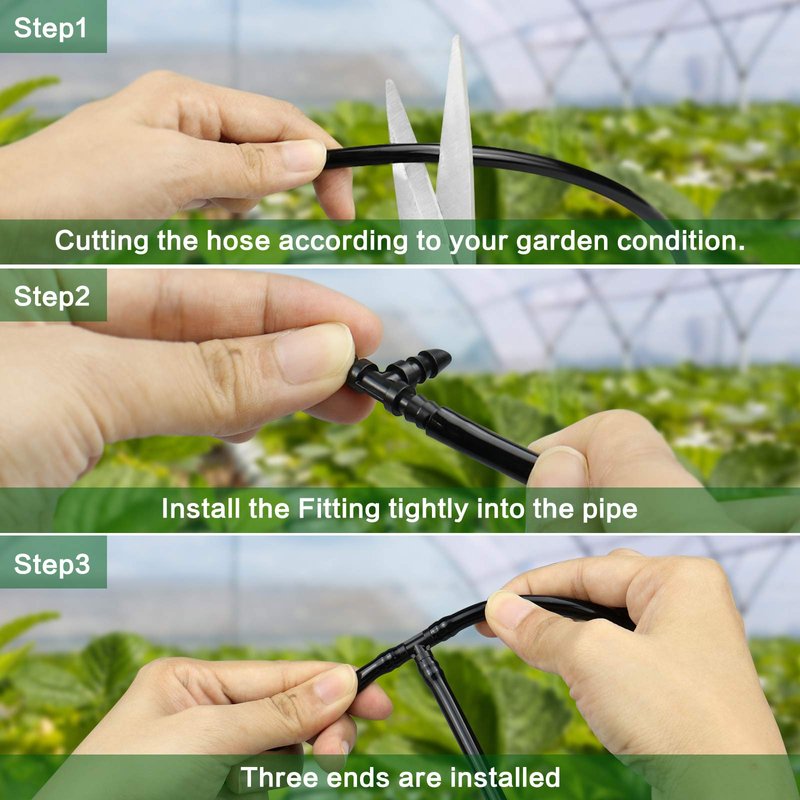 Step1

Cutting the hose according to your garden condition.

Step2

Install the Fitting tightly into the pipe

Step3

Three ends are installed