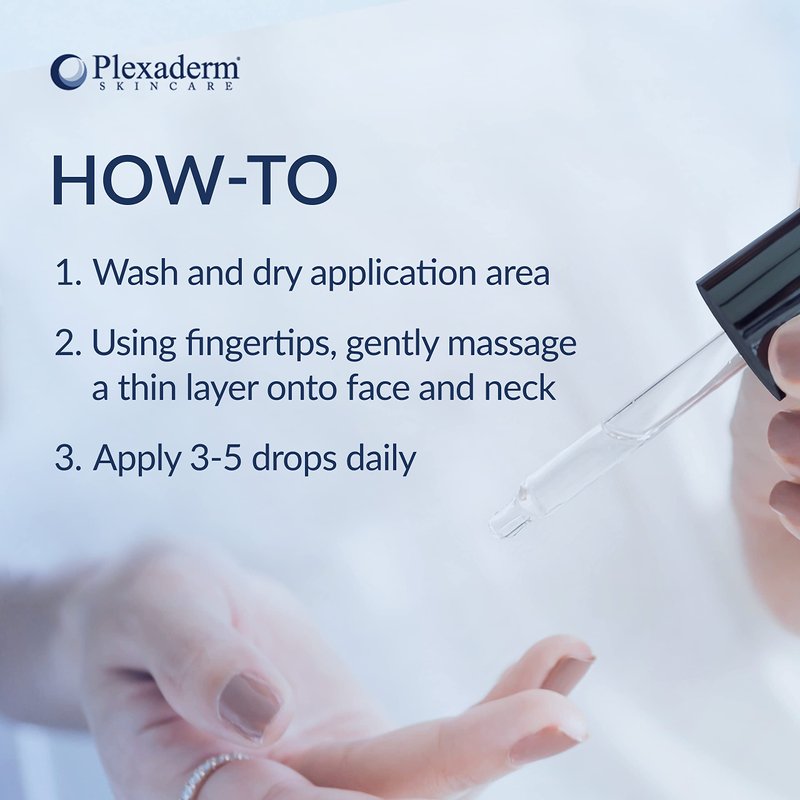 Plexaderm®
SKINCARE

HOW-TO

1. Wash and dry application area

2. Using fingertips, gently massage a thin layer onto face and neck

3. Apply 3-5 drops daily