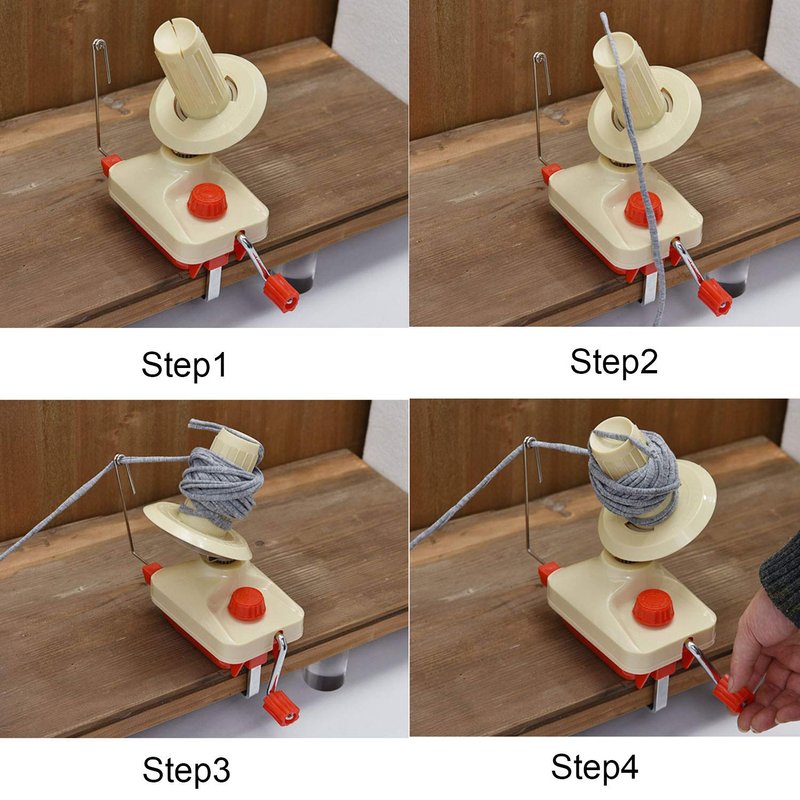 Step1

Step2

Step3

Step4