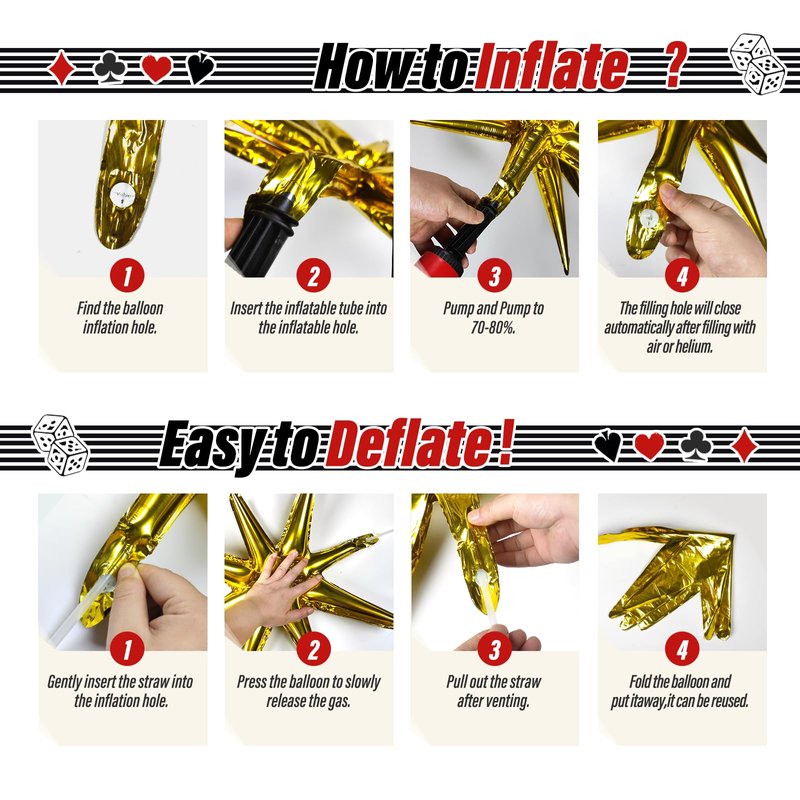 How to Inflate ?

1
Find the balloon inflation hole.

2
Insert the inflatable tube into the inflatable hole.

3
Pump and Pump to 70-80%.

4
The filling hole will close automatically after filling with air or helium.

Easy to Deflate!

1
Gently insert the straw into the inflation hole.

2
Press the balloon to slowly release the gas.

3
Pull out the straw after venting.

4
Fold the balloon and put itaway,it can be reused.